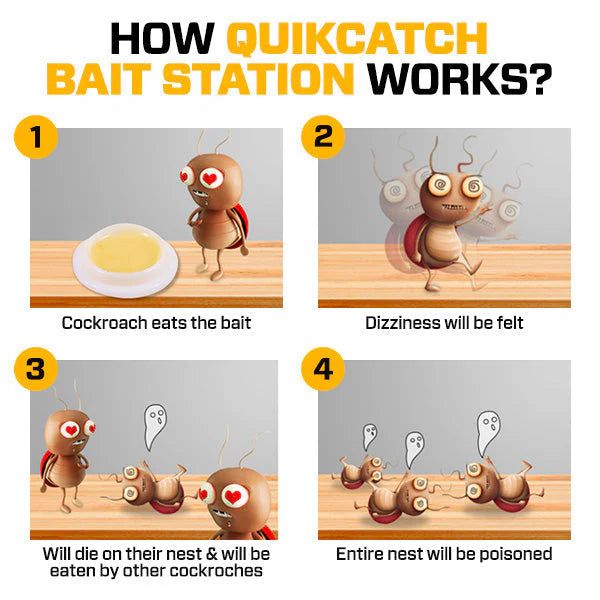 HOW QUIKCATCH BAIT STATION WORKS?

1

Cockroach eats the bait

2

Dizziness will be felt

3

Will die on their nest & will be eaten by other cockroches

4

Entire nest will be poisoned